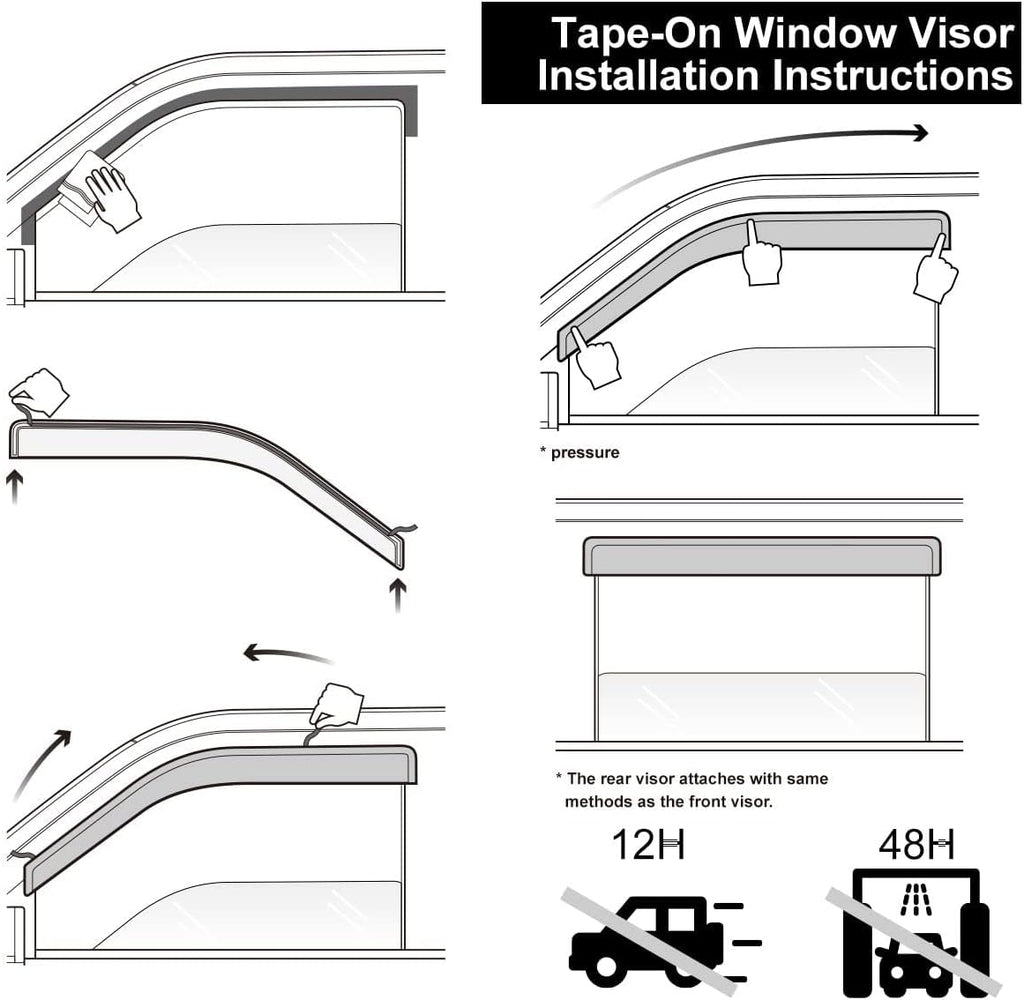 Tape-On Window Visor
Installation Instructions

* pressure

* The rear visor attaches with same methods as the front visor.

12H

48H