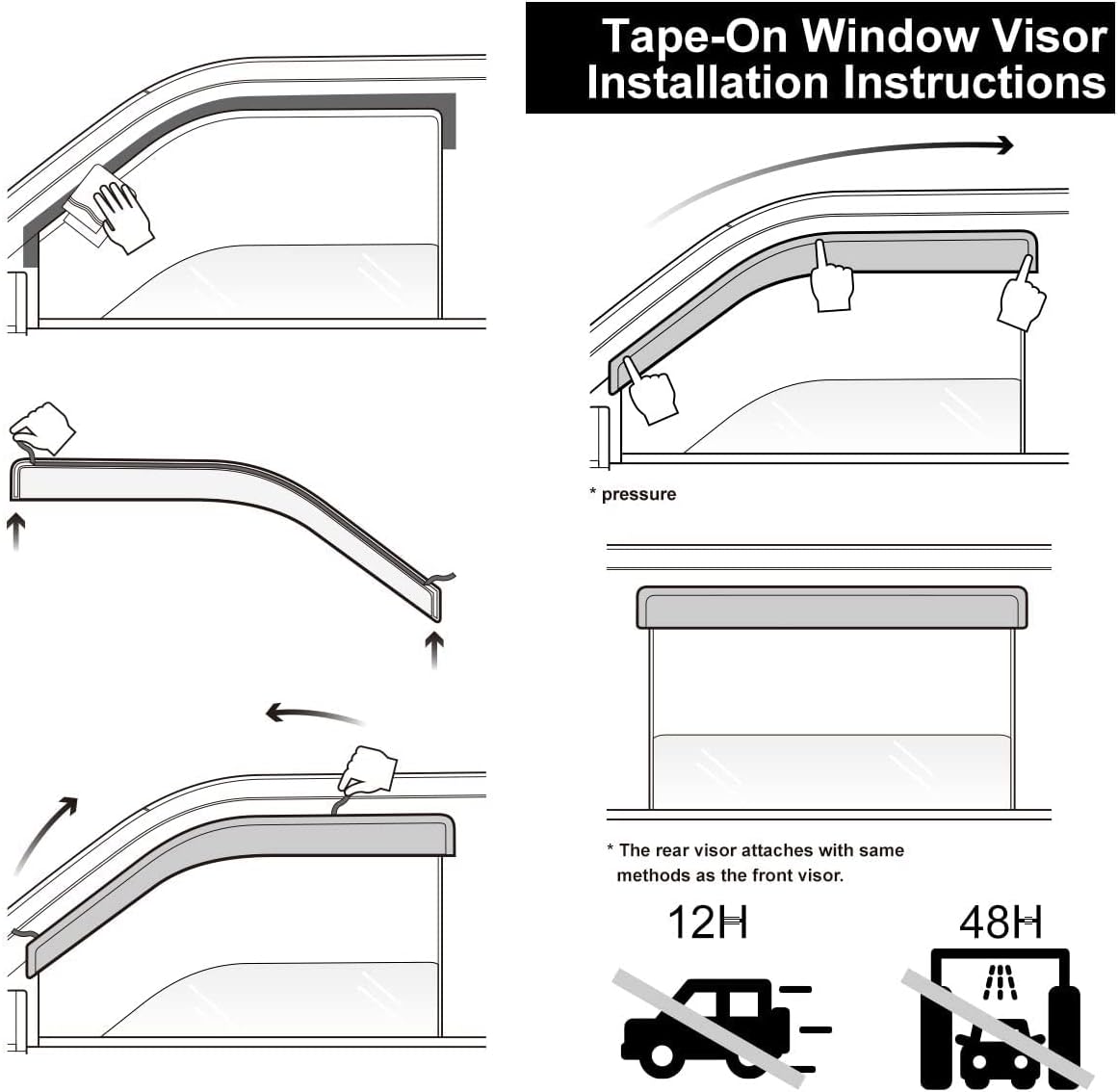 Tape-On Window Visor Installation Instructions

* pressure

* The rear visor attaches with same methods as the front visor.

12H

48H