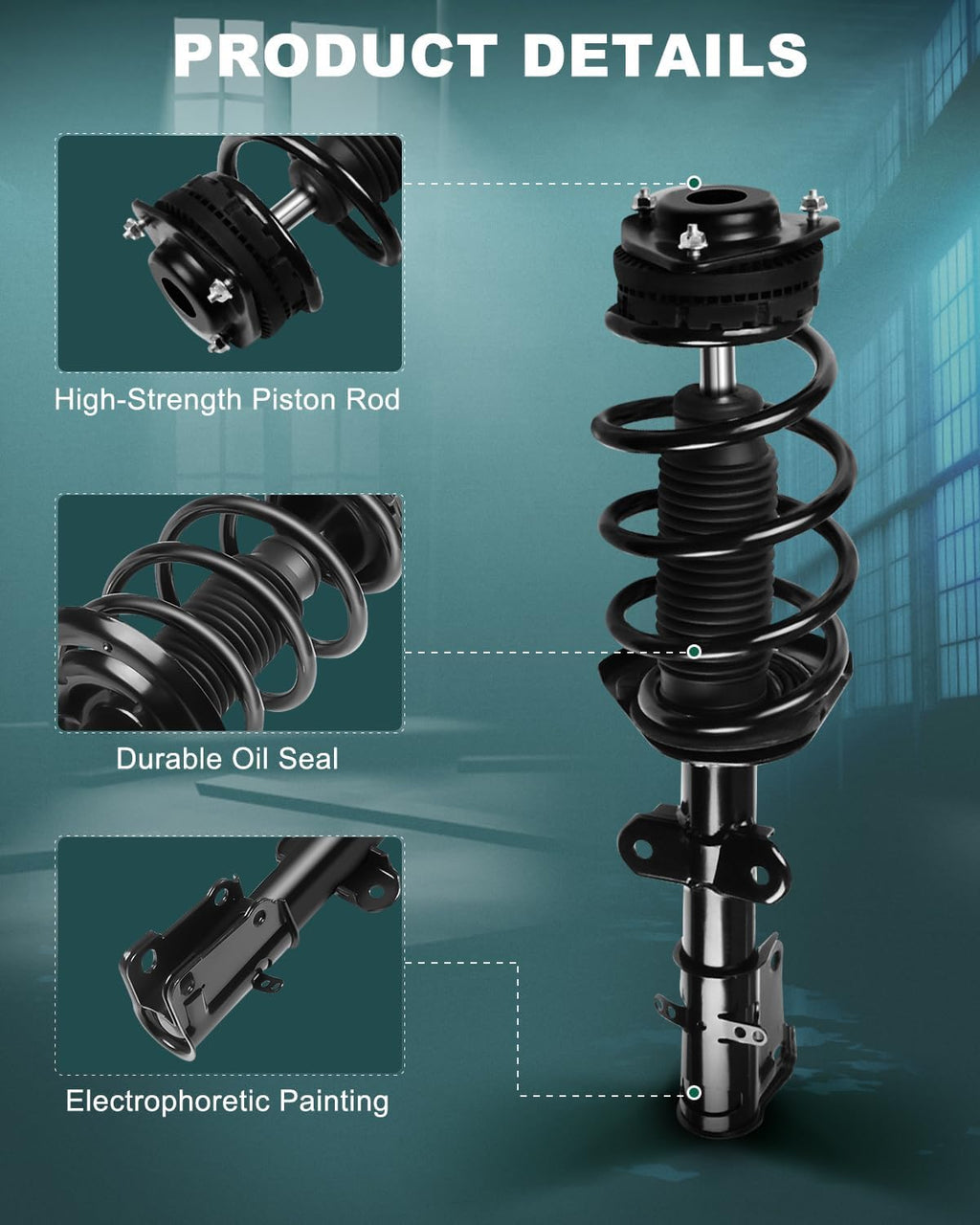 PRODUCT DETAILS

High-Strength Piston Rod

Durable Oil Seal

Electrophoretic Painting