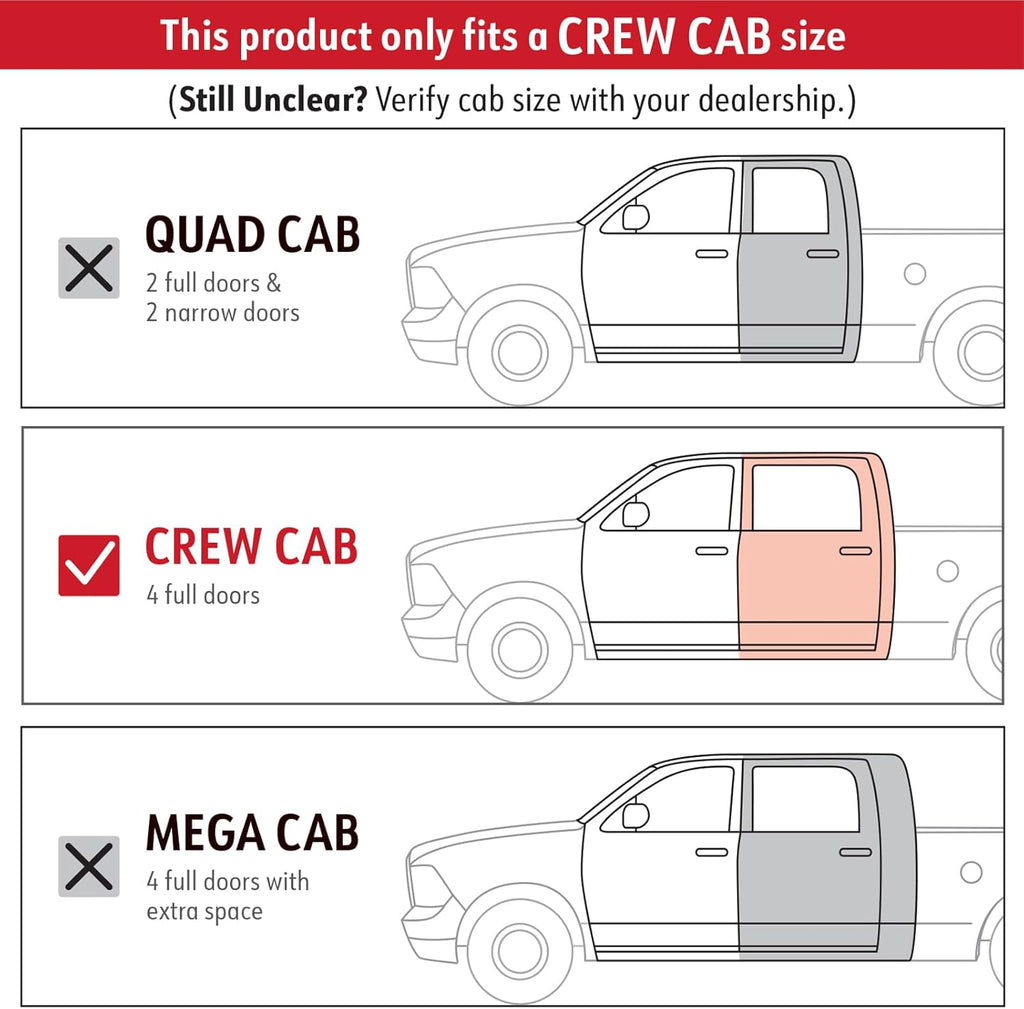 This product only fits a CREW CAB size

(Still Unclear? Verify cab size with your dealership.)

QUAD CAB
2 full doors &
2 narrow doors

CREW CAB
4 full doors

MEGA CAB
4 full doors with
extra space