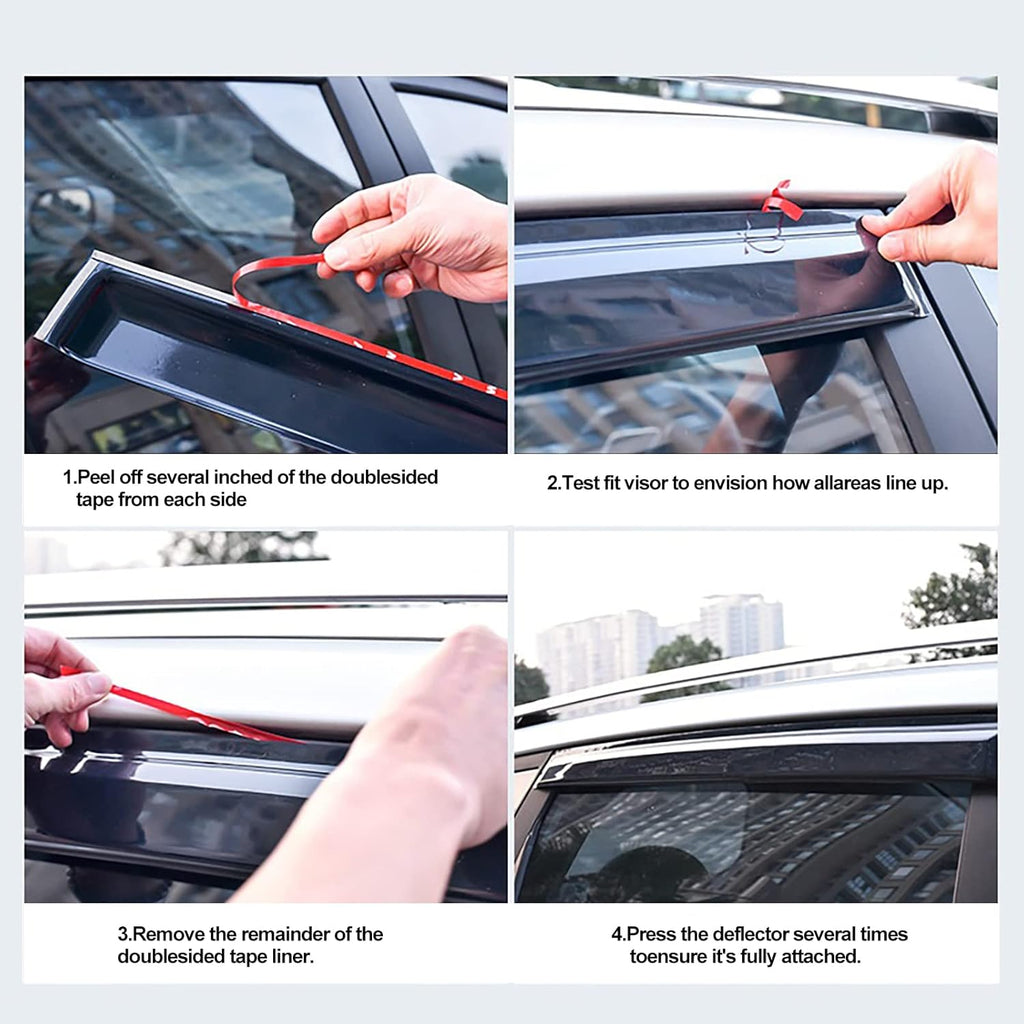 1.Peel off several inched of the doublesided tape from each side

2.Test fit visor to envision how allareas line up.

3.Remove the remainder of the doublesided tape liner.

4.Press the deflector several times toensure it's fully attached.