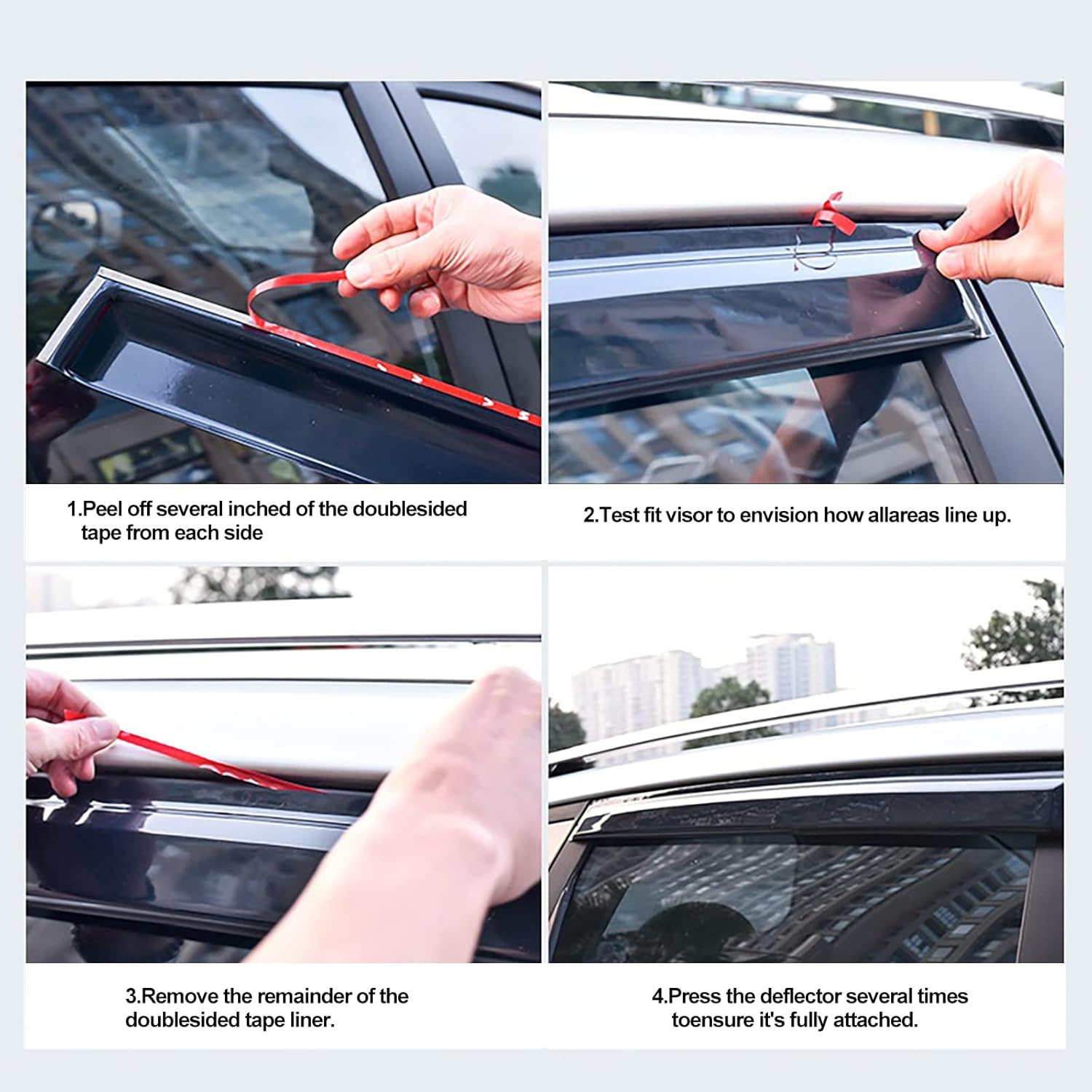 1.Peel off several inched of the doublesided tape from each side

2.Test fit visor to envision how allareas line up.

3.Remove the remainder of the doublesided tape liner.

4.Press the deflector several times toensure it's fully attached.