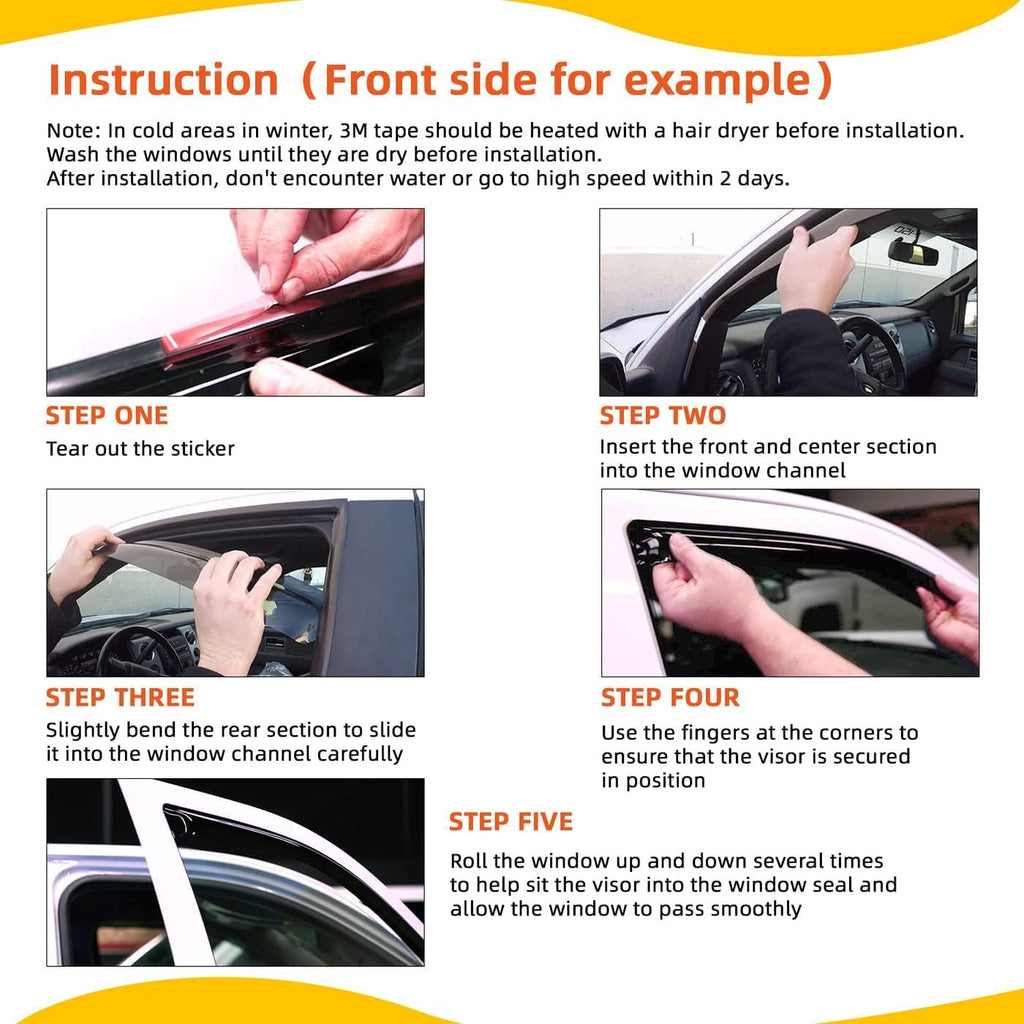 Instruction（Front side for example）

Note: In cold areas in winter, 3M tape should be heated with a hair dryer before installation.
Wash the windows until they are dry before installation.
After installation, don't encounter water or go to high speed within 2 days.

STEP ONE
Tear out the sticker

STEP TWO
Insert the front and center section into the window channel

STEP THREE
Slightly bend the rear section to slide it into the window channel carefully

STEP FOUR
Use the fingers at the corners to ensure that the visor is secured in position

STEP FIVE
Roll the window up and down several times to help sit the visor into the window seal and allow the window to pass smoothly