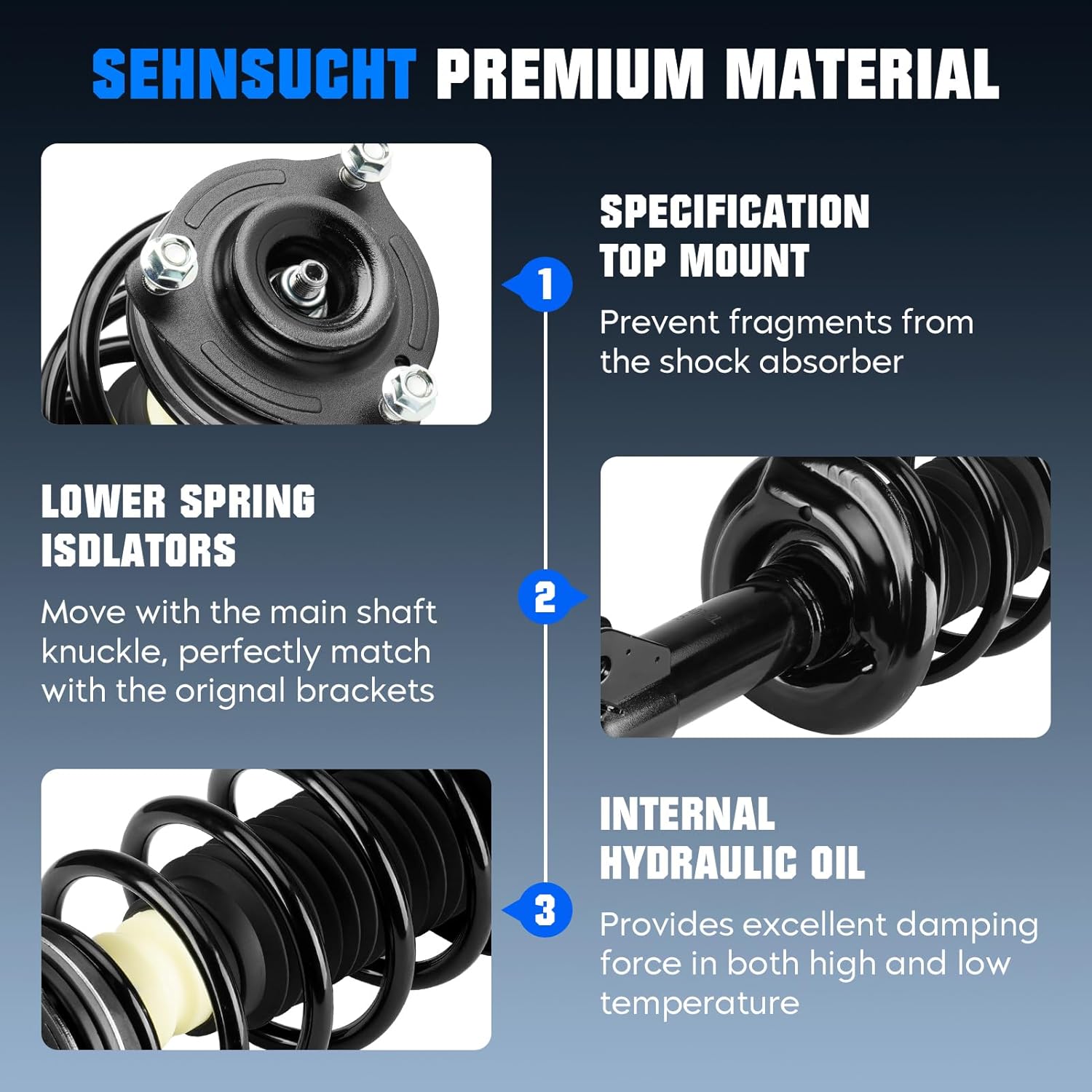 SEHNSUCHT PREMIUM MATERIAL

1

SPECIFICATION TOP MOUNT

Prevent fragments from the shock absorber

LOWER SPRING ISDLATORS

Move with the main shaft knuckle, perfectly match with the orignal brackets

2

3

INTERNAL HYDRAULIC OIL

Provides excellent damping force in both high and low temperature