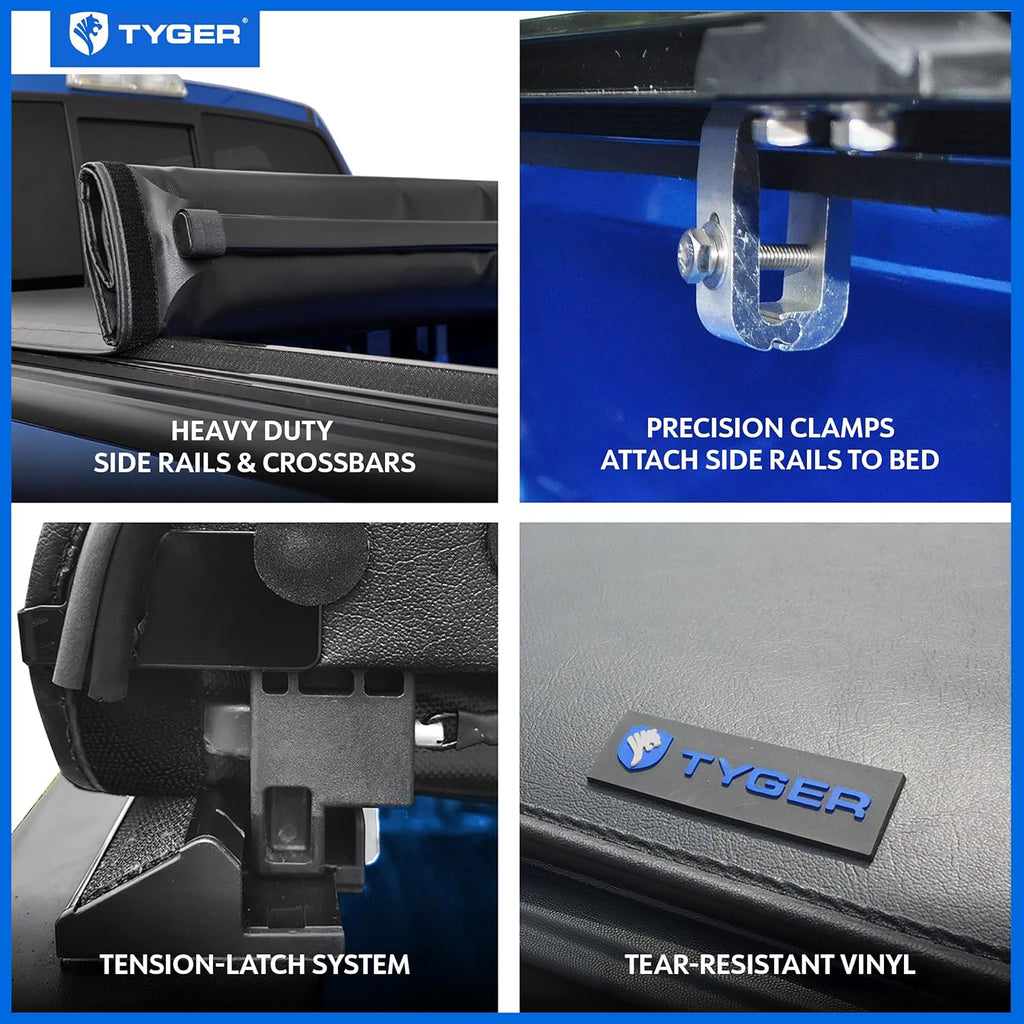 TYGER

HEAVY DUTY
SIDE RAILS & CROSSBARS

PRECISION CLAMPS
ATTACH SIDE RAILS TO BED

TENSION-LATCH SYSTEM

TYGER

TEAR-RESISTANT VINYL