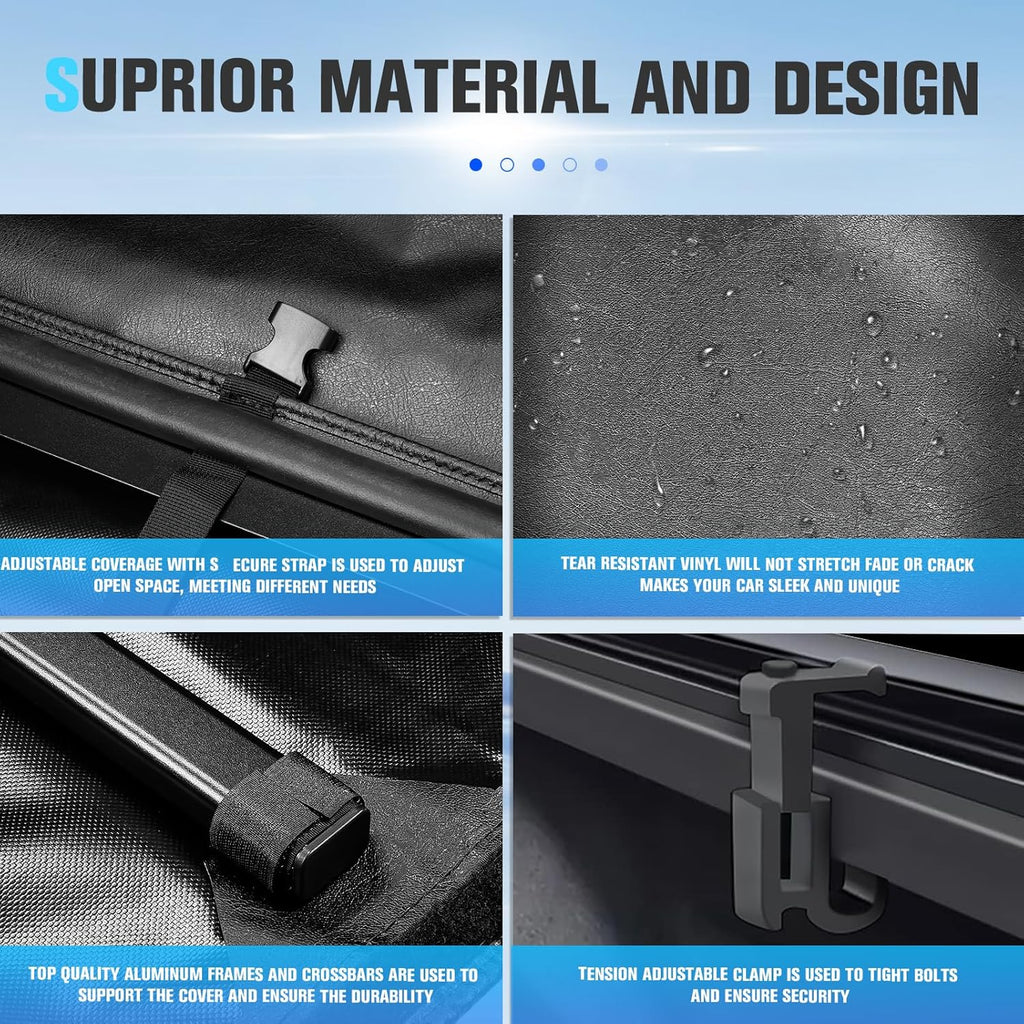 SUPRIOR MATERIAL AND DESIGN

ADJUSTABLE COVERAGE WITH S ECURE STRAP IS USED TO ADJUST OPEN SPACE, MEETING DIFFERENT NEEDS

TEAR RESISTANT VINYL WILL NOT STRETCH FADE OR CRACK MAKES YOUR CAR SLEEK AND UNIQUE

TOP QUALITY ALUMINUM FRAMES AND CROSSBARS ARE USED TO SUPPORT THE COVER AND ENSURE THE DURABILITY

TENSION ADJUSTABLE CLAMP IS USED TO TIGHT BOLTS AND ENSURE SECURITY