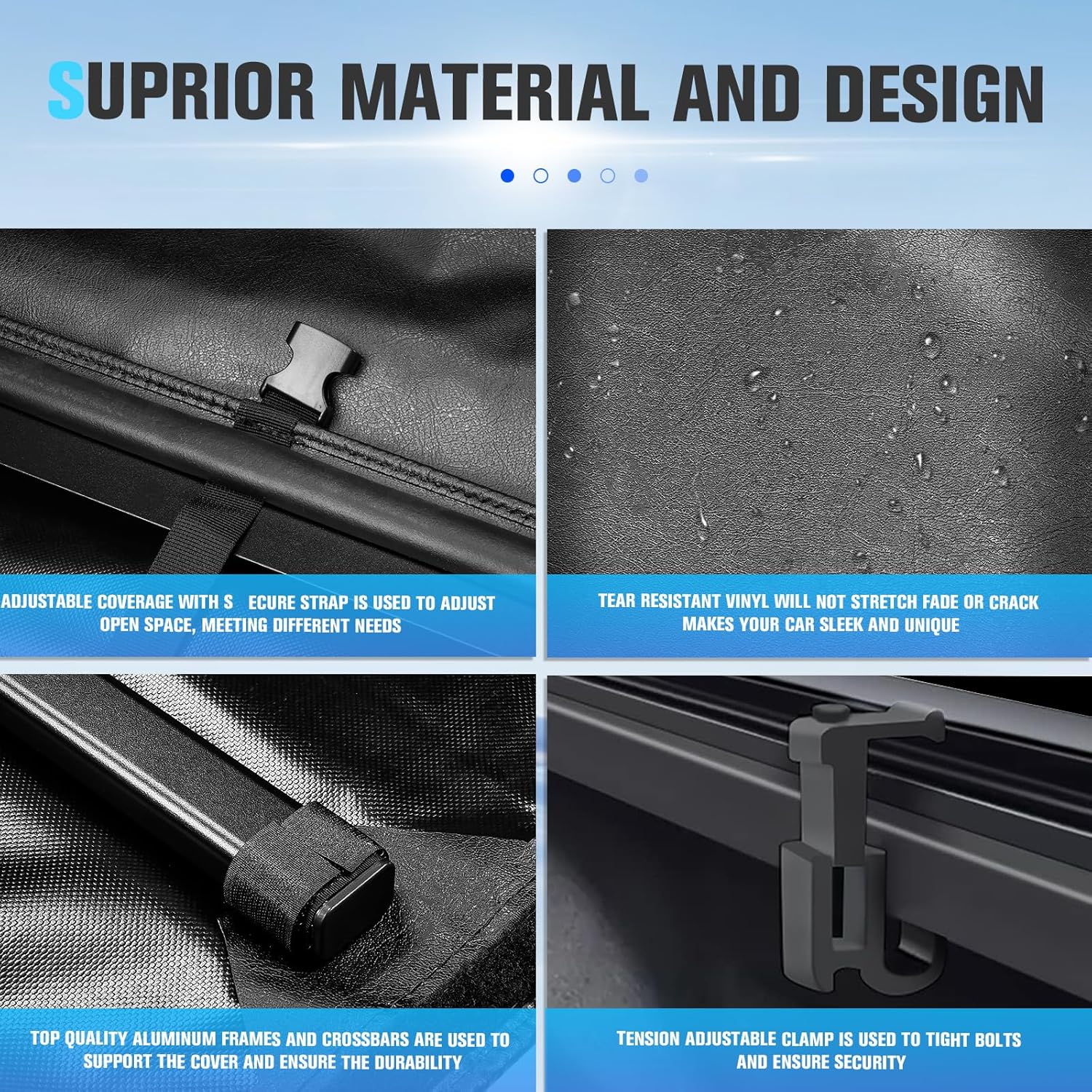 SUPRIOR MATERIAL AND DESIGN

ADJUSTABLE COVERAGE WITH S ECURE STRAP IS USED TO ADJUST OPEN SPACE, MEETING DIFFERENT NEEDS

TEAR RESISTANT VINYL WILL NOT STRETCH FADE OR CRACK MAKES YOUR CAR SLEEK AND UNIQUE

TOP QUALITY ALUMINUM FRAMES AND CROSSBARS ARE USED TO SUPPORT THE COVER AND ENSURE THE DURABILITY

TENSION ADJUSTABLE CLAMP IS USED TO TIGHT BOLTS AND ENSURE SECURITY